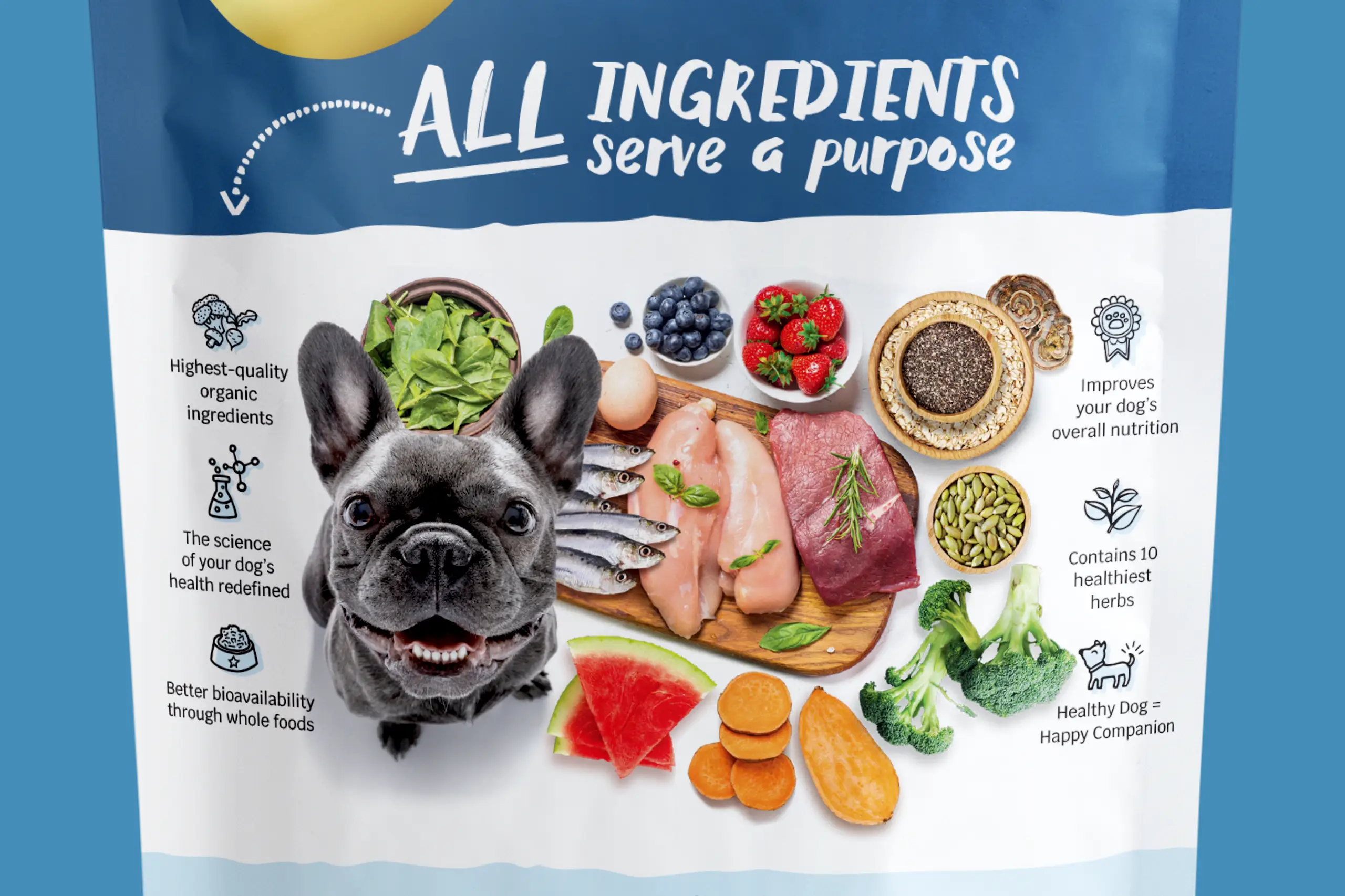 ALL INGREDIENTS serve a purpose

Highest-quality organic ingredients

The science of your dog's health redefined

Better bioavailability through whole foods

Improves your dog's overall nutrition

Contains 10 healthiest herbs

Healthy Dog = Happy Companion